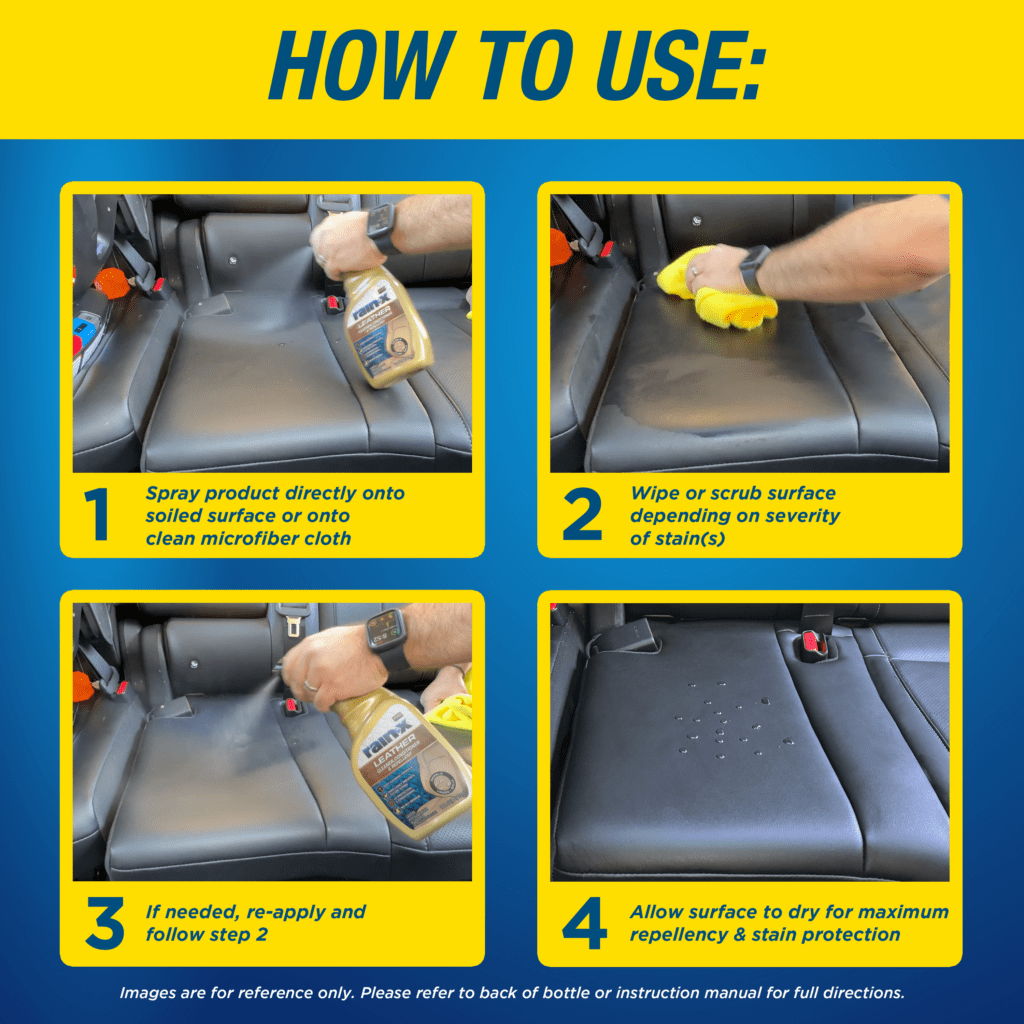 HOW TO USE:

rain-x LEATHER

1 Spray product directly onto soiled surface or onto clean microfiber cloth

2 Wipe or scrub surface depending on severity of stain(s)

rain-x LEATHER

3 If needed, re-apply and follow step 2

4 Allow surface to dry for maximum repellency & stain protection

Images are for reference only. Please refer to back of bottle or instruction manual for full directions.